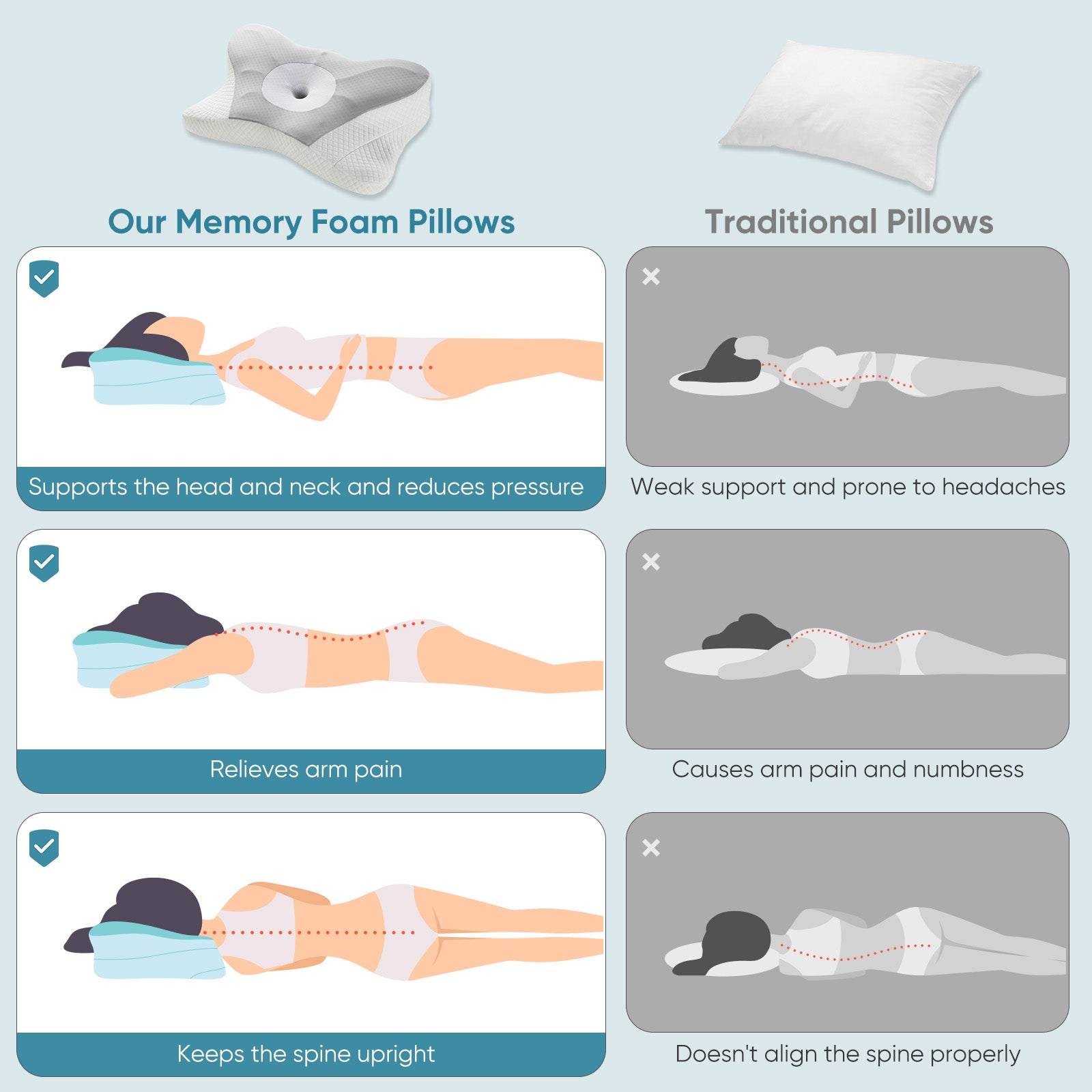 Our Memory Foam Pillows

Supports the head and neck and reduces pressure

Relieves arm pain

Keeps the spine upright

Traditional Pillows

Weak support and prone to headaches

Causes arm pain and numbness

Doesn't align the spine properly